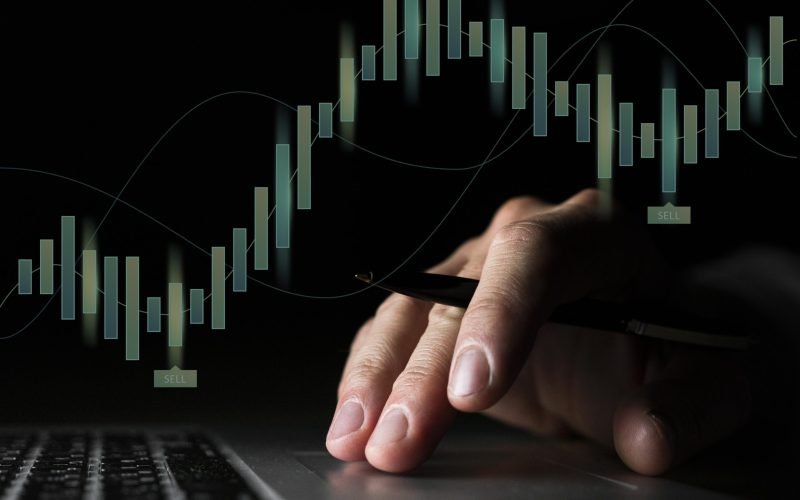 SELL

SELL